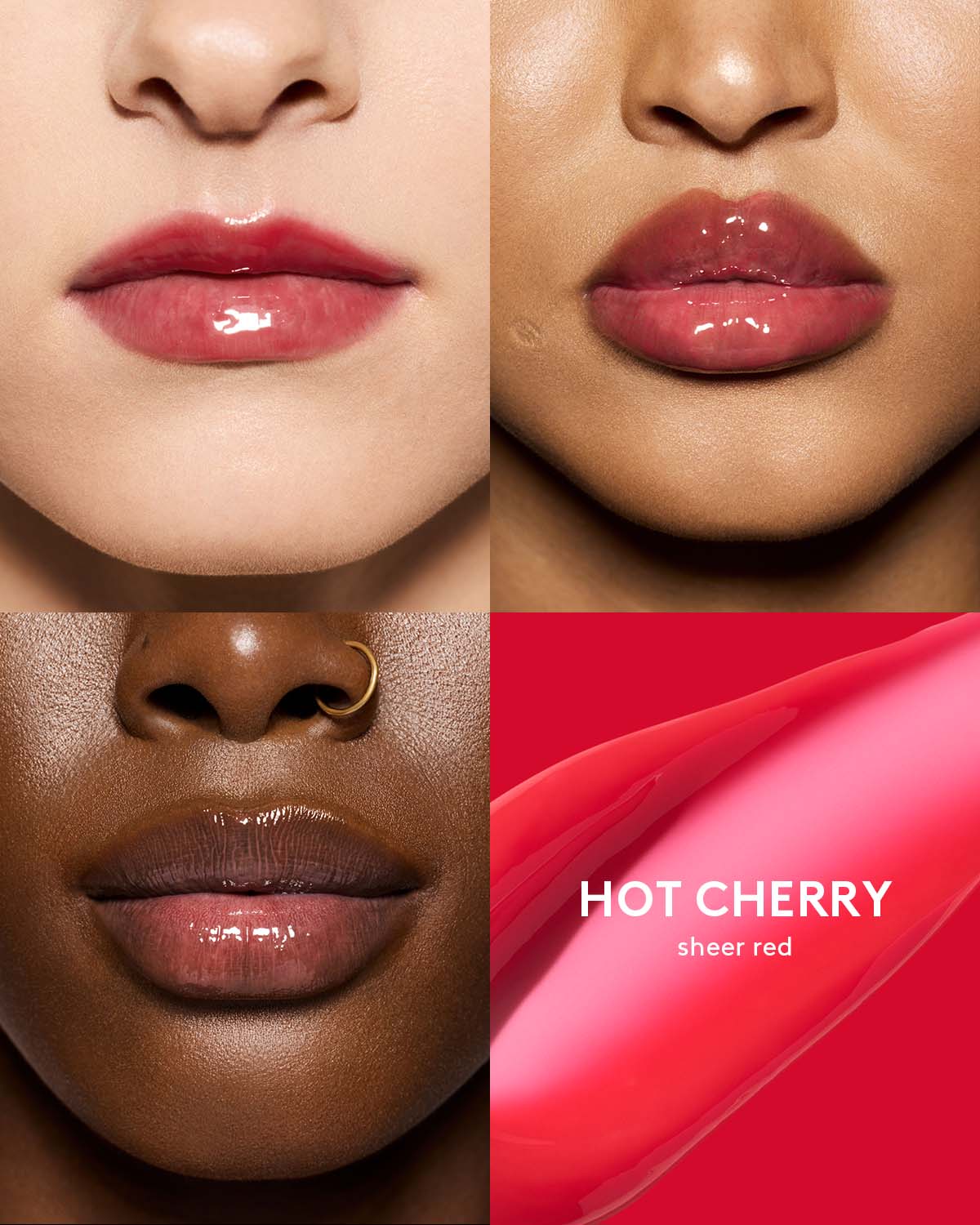 HOT CHERRY
sheer red