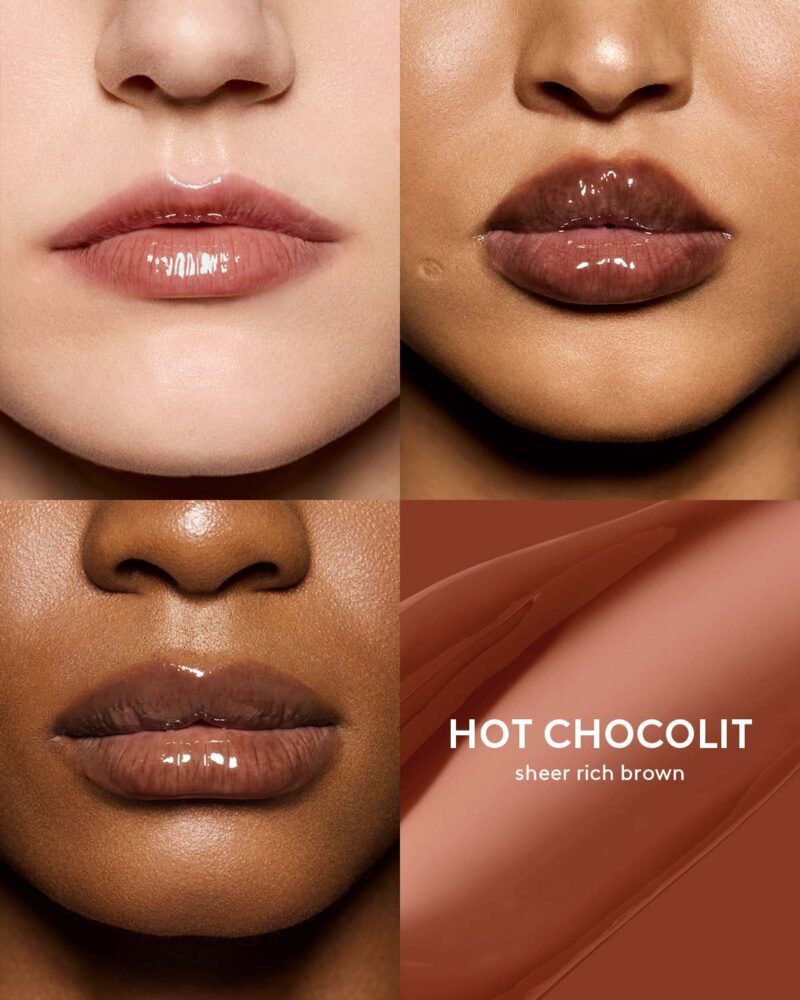 HOT CHOCOLIT
sheer rich brown